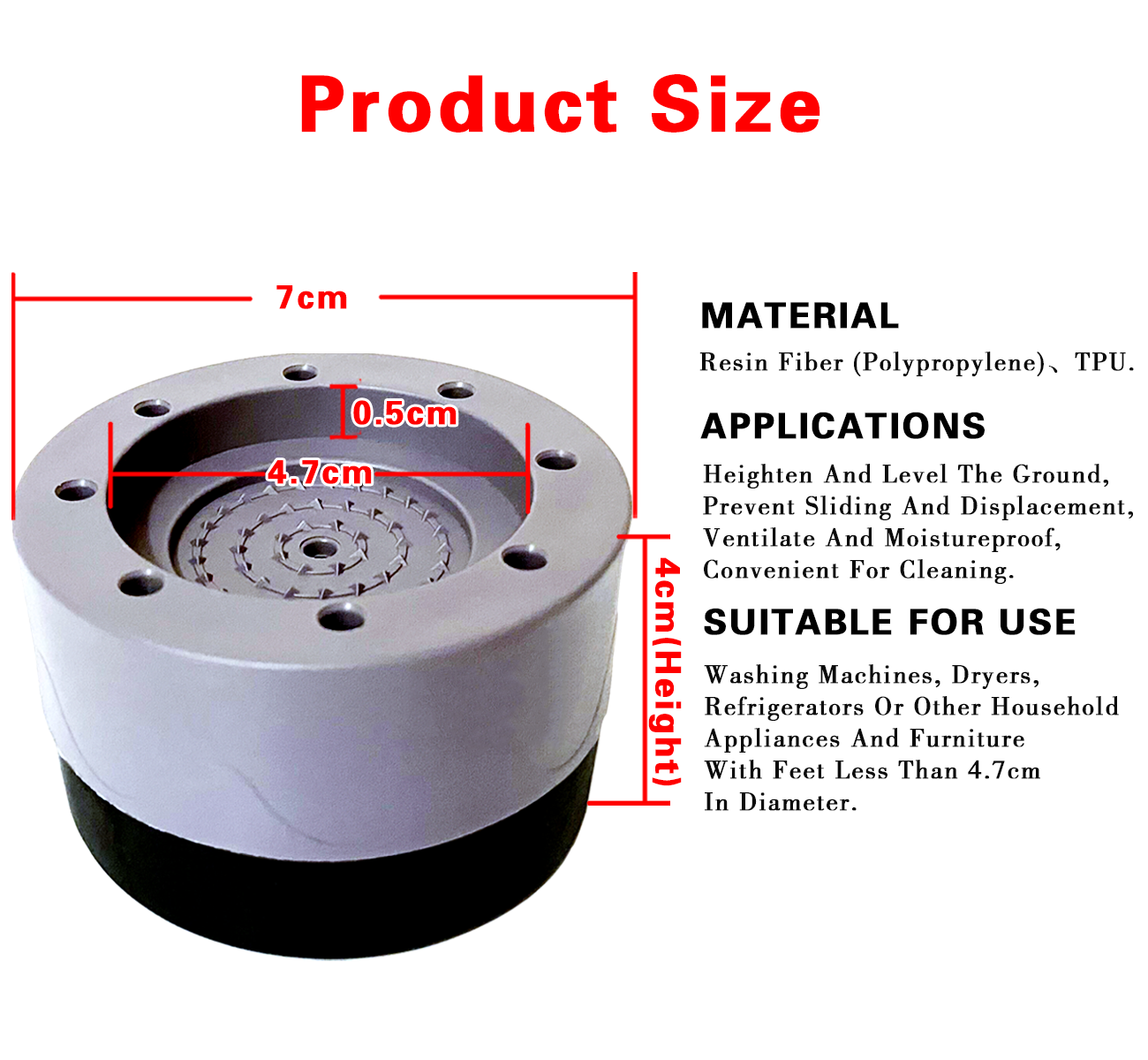 Product Size

7cm

0.5cm

4.7cm

4cm(Height)

MATERIAL

Resin Fiber (Polypropylene)、TPU.

APPLICATIONS

Heighten And Level The Ground, Prevent Sliding And Displacement, Ventilate And Moistureproof, Convenient For Cleaning.

SUITABLE FOR USE

Washing Machines, Dryers, Refrigerators Or Other Household Appliances And Furniture With Feet Less Than 4.7cm In Diameter.