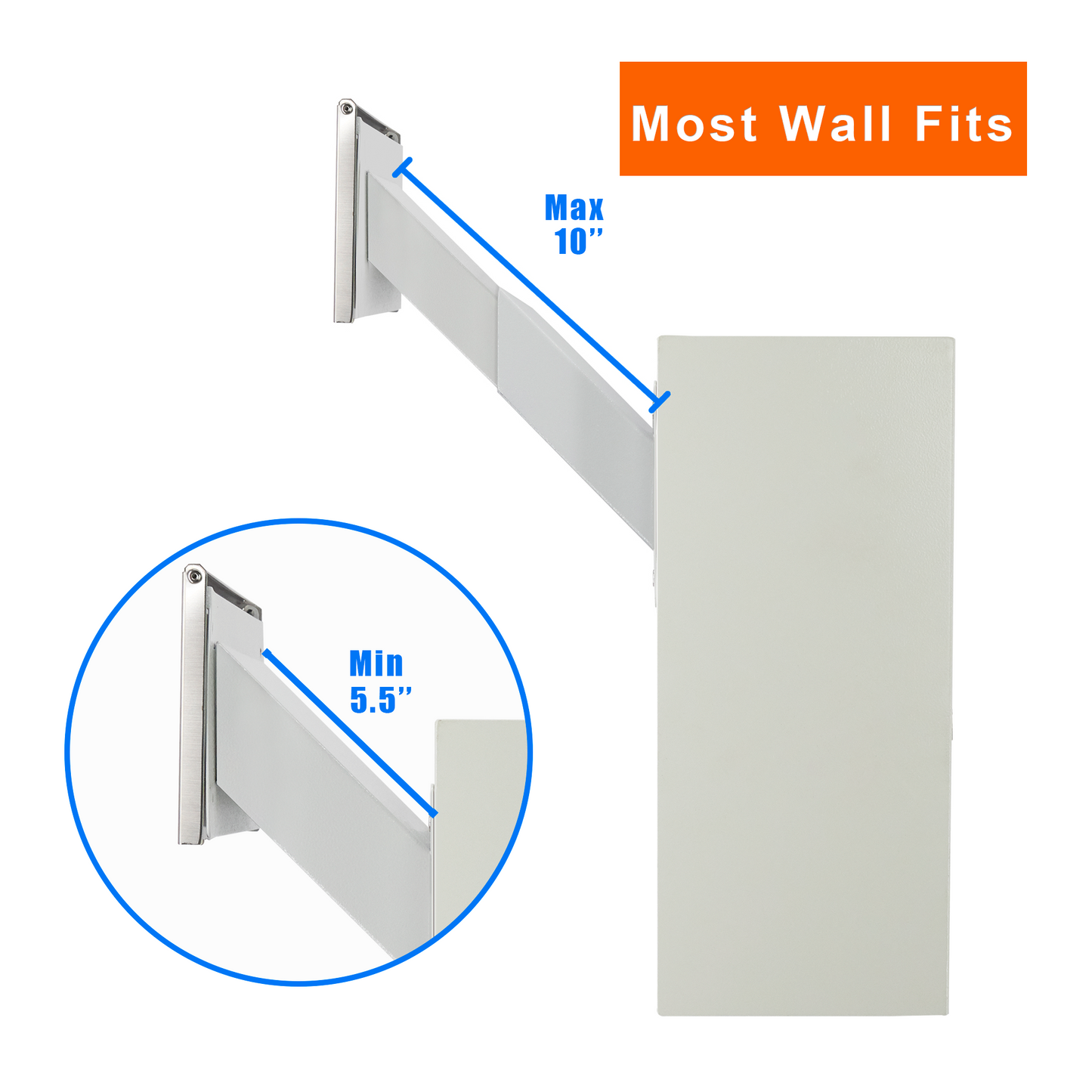 Most Wall Fits

Max
10”

Min
5.5”