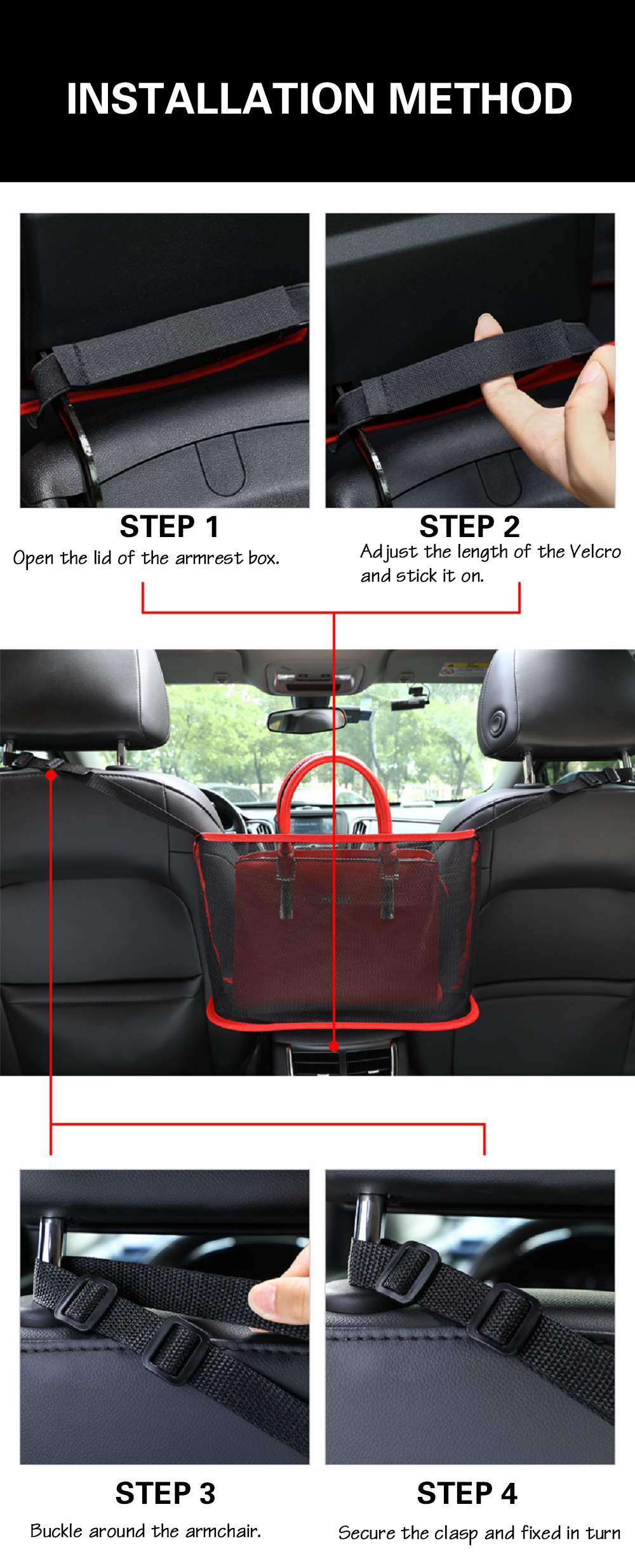 INSTALLATION METHOD

STEP 1
Open the lid of the armrest box.

STEP 2
Adjust the length of the Velcro and stick it on.

STEP 3
Buckle around the armchair.

STEP 4
Secure the clasp and fixed in turn